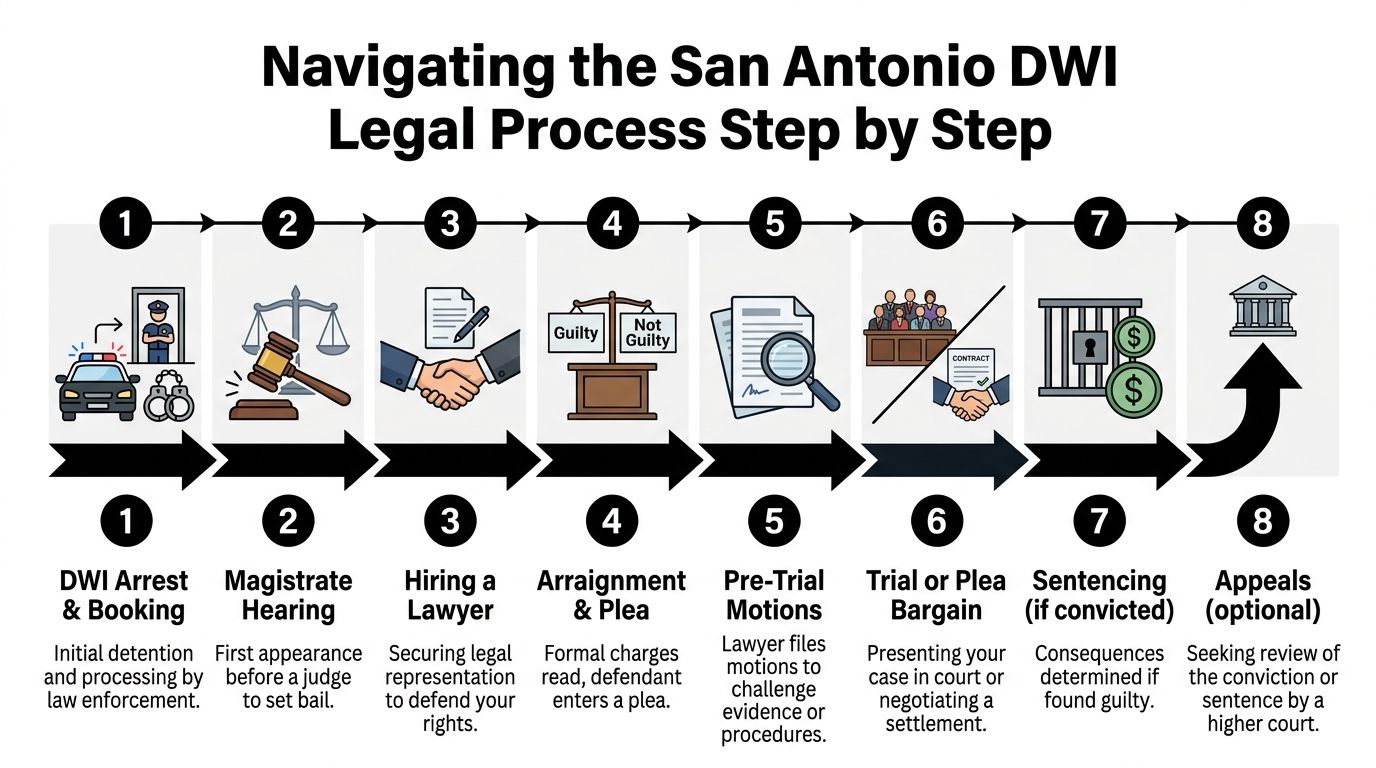 Navigating the San Antonio DWI Legal Process Step by Step

1 2 3 4 5 6 7 8

Guilty
Not Guilty

CONTRACT

1
DWI Arrest & Booking
Initial detention and processing by law enforcement.

2
Magistrate Hearing
First appearance before a judge to set bail.

3
Hiring a Lawyer
Securing legal representation to defend your rights.

4
Arraignment & Plea
Formal charges read, defendant enters a plea.

5
Pre-Trial Motions
Lawyer files motions to challenge evidence or procedures.

6
Trial or Plea Bargain
Presenting your case in court or negotiating a settlement.

7
Sentencing (if convicted)
Consequences determined if found guilty.

8
Appeals (optional)
Seeking review of the conviction or sentence by a higher court.